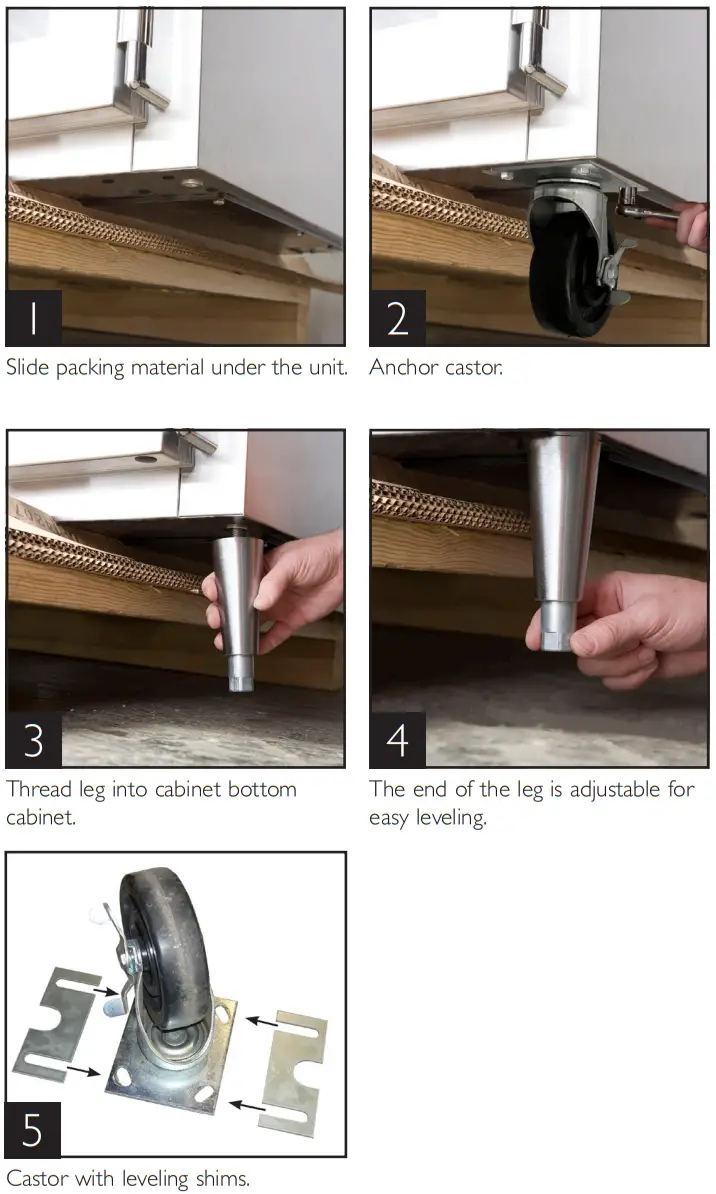 1

Slide packing material under the unit.

2

Anchor castor.

3

Thread leg into cabinet bottom cabinet.

4

The end of the leg is adjustable for easy leveling.

5

Castor with leveling shims.