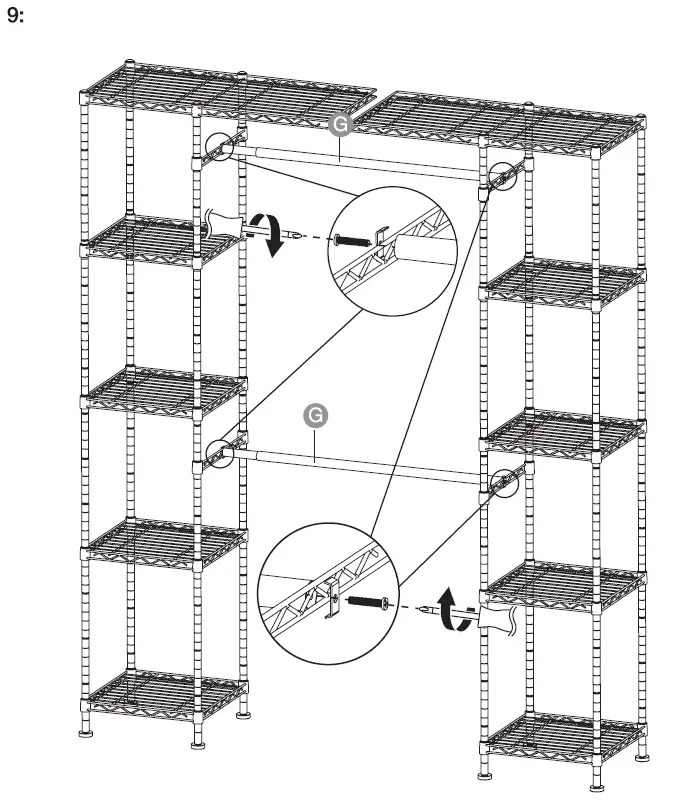 9:

G

G