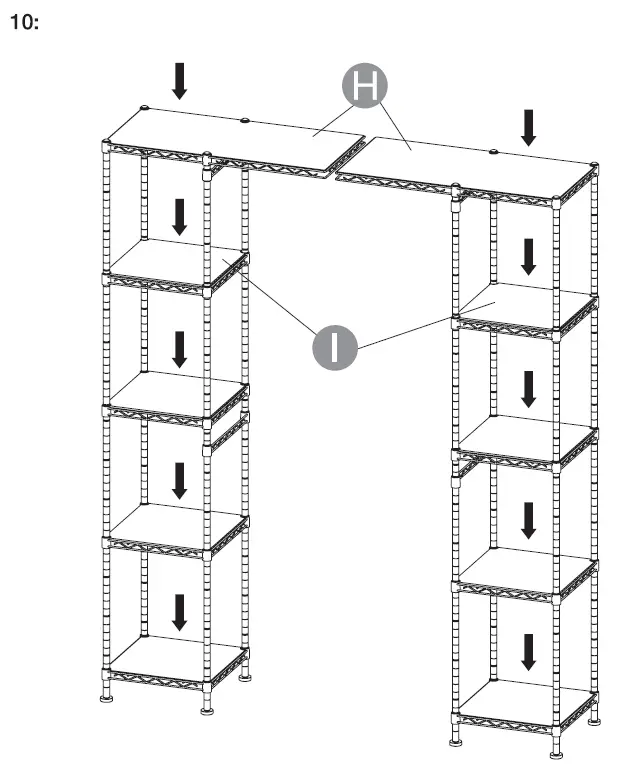 10:

H

I