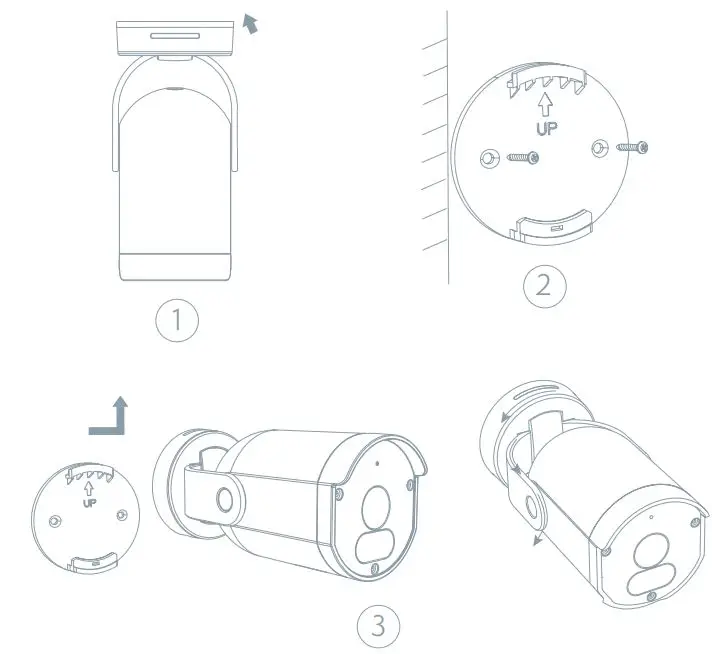 1

UP

2

UP

3