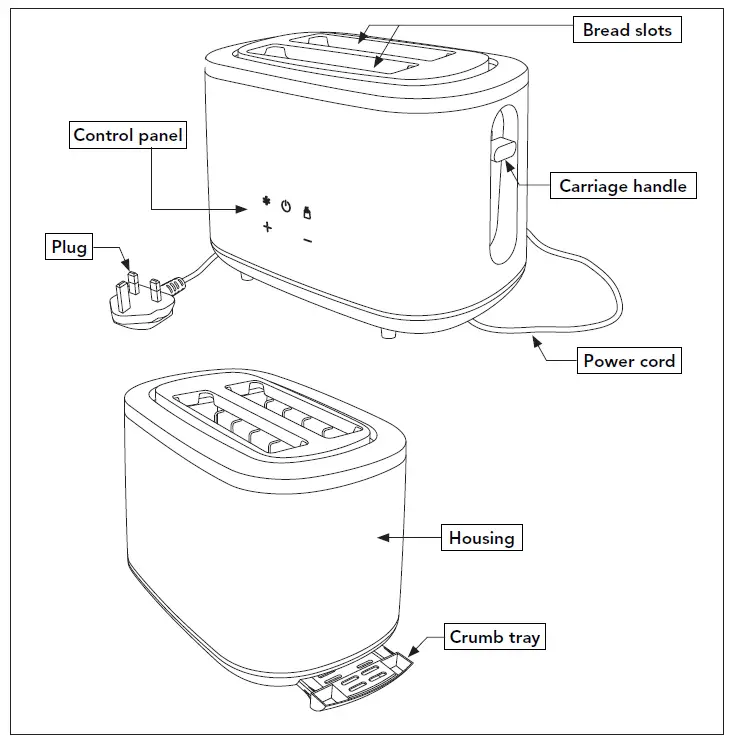 Bread slots

Control panel

Carriage handle

Plug

+

−

Power cord

Housing

Crumb tray