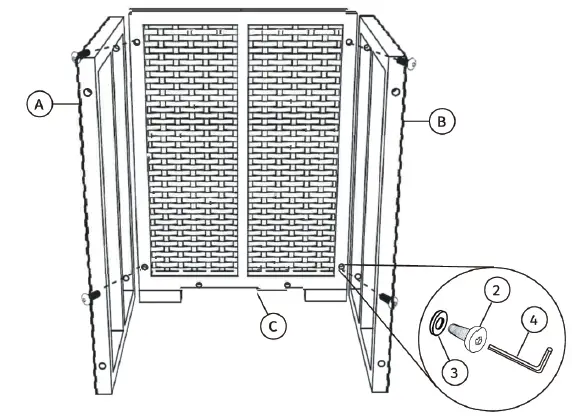 A
B
C
2
4
3