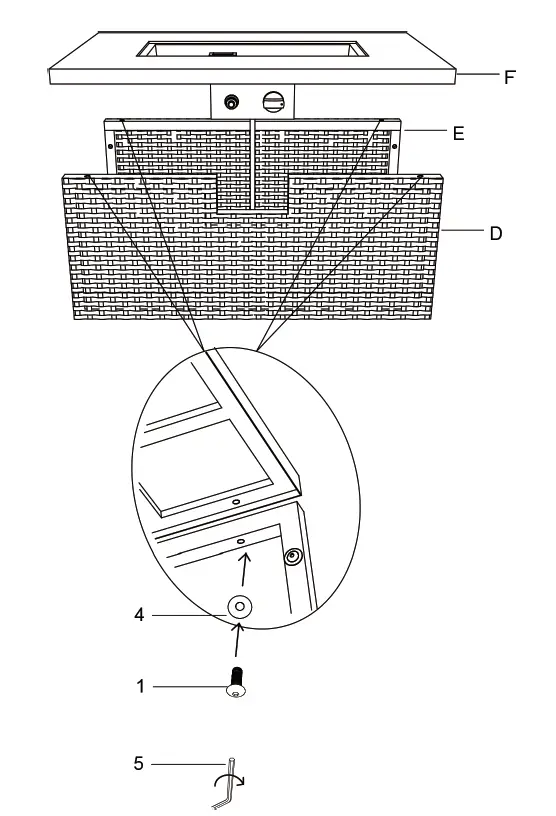 F
E
D
4
1
5