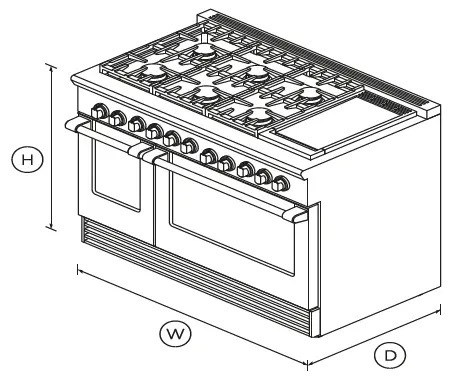 H

W

D