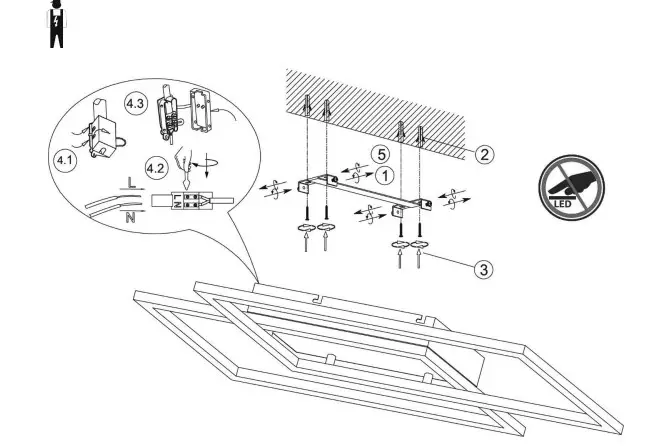 4.3
4.1
4.2
L
N
L
N
5
1
2
3
LED