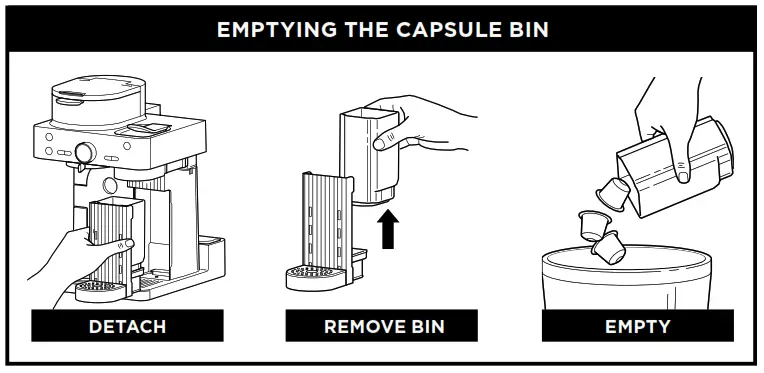 EMPTYING THE CAPSULE BIN

DETACH

REMOVE BIN

EMPTY