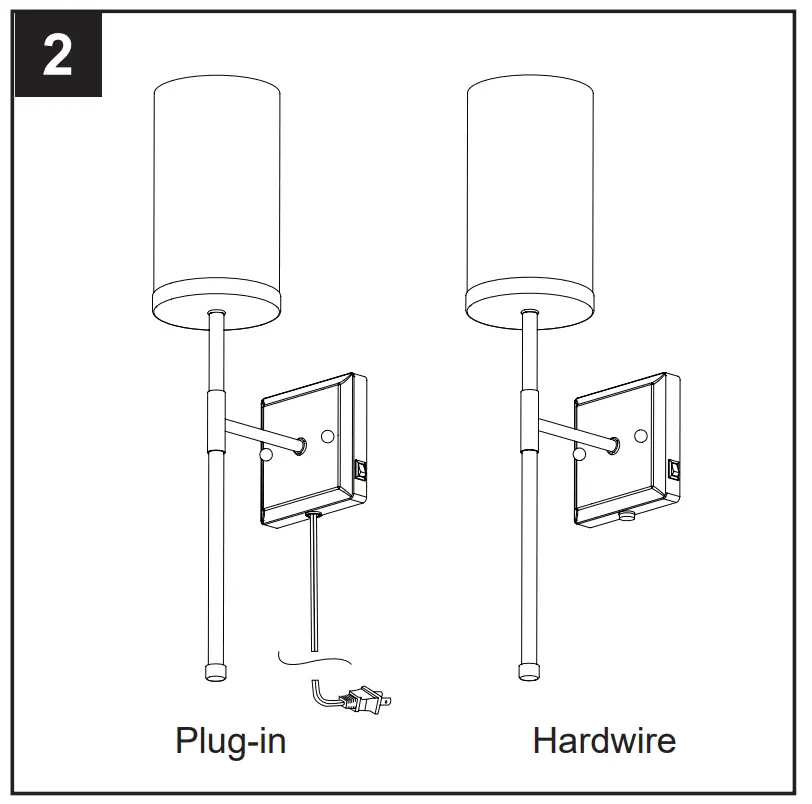 2

Plug-in

Hardwire