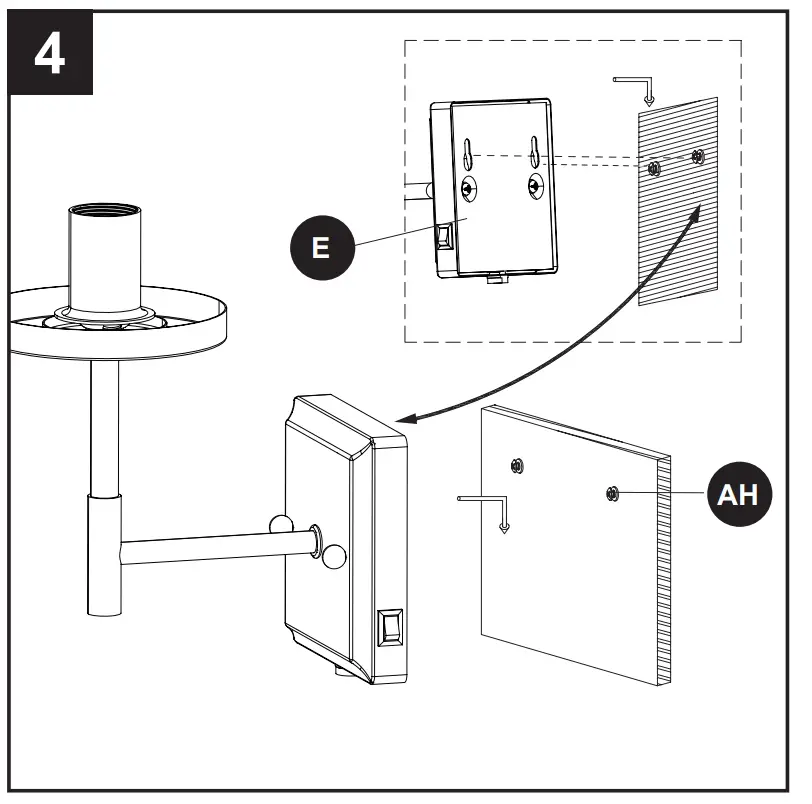 4

E

AH