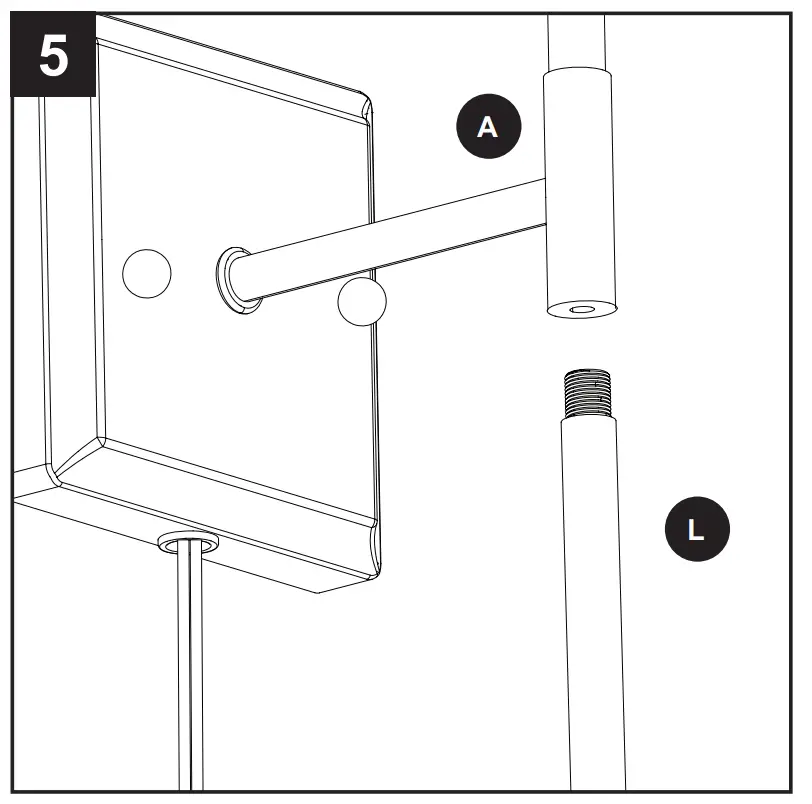 5

A

L