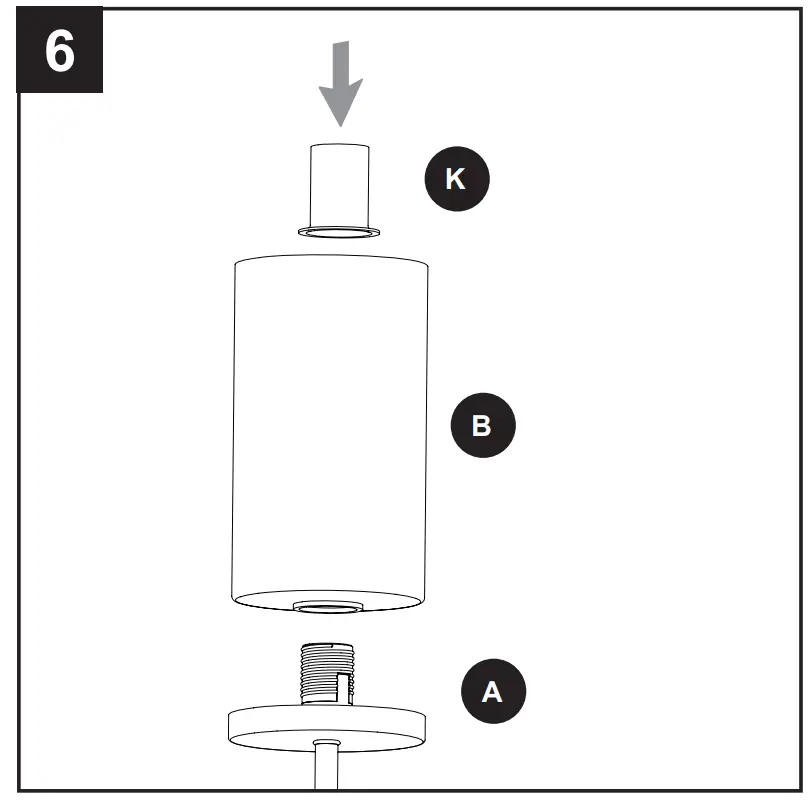 6

K

B

A