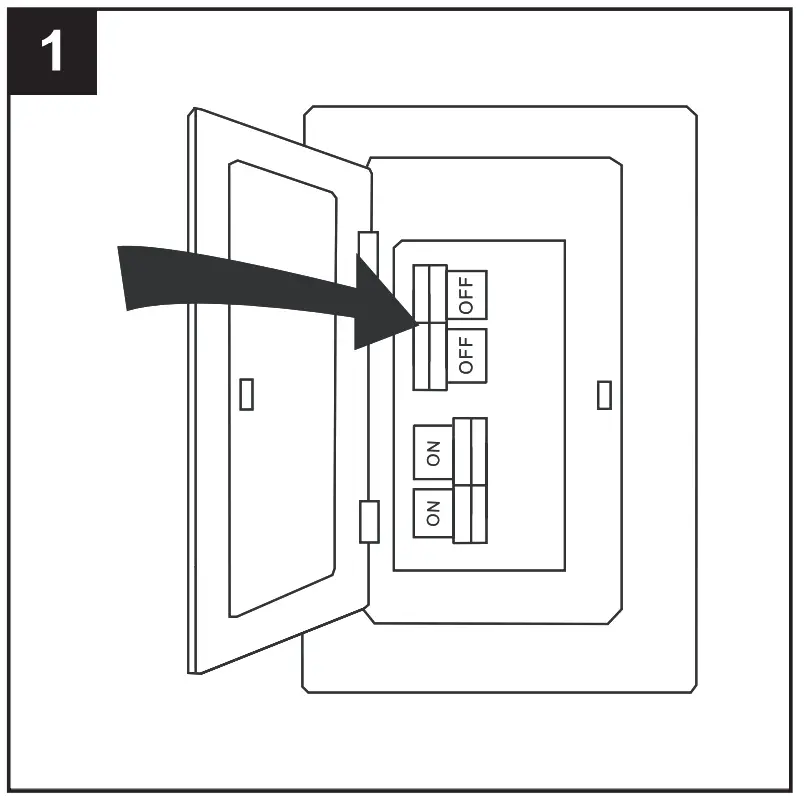 1

OFF
OFF
ON
ON