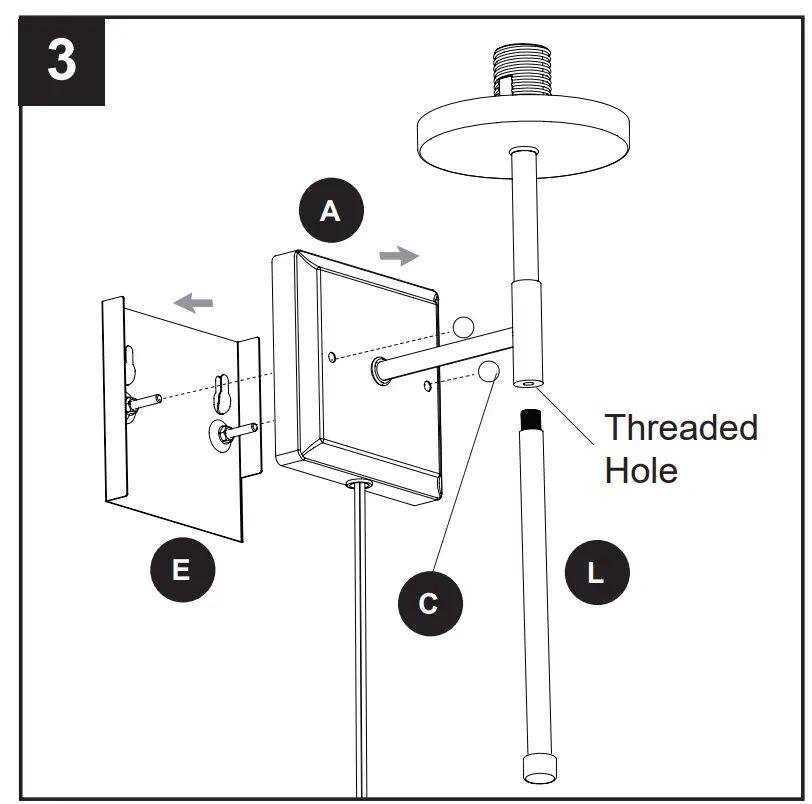 3

A

Threaded Hole

E

C

L