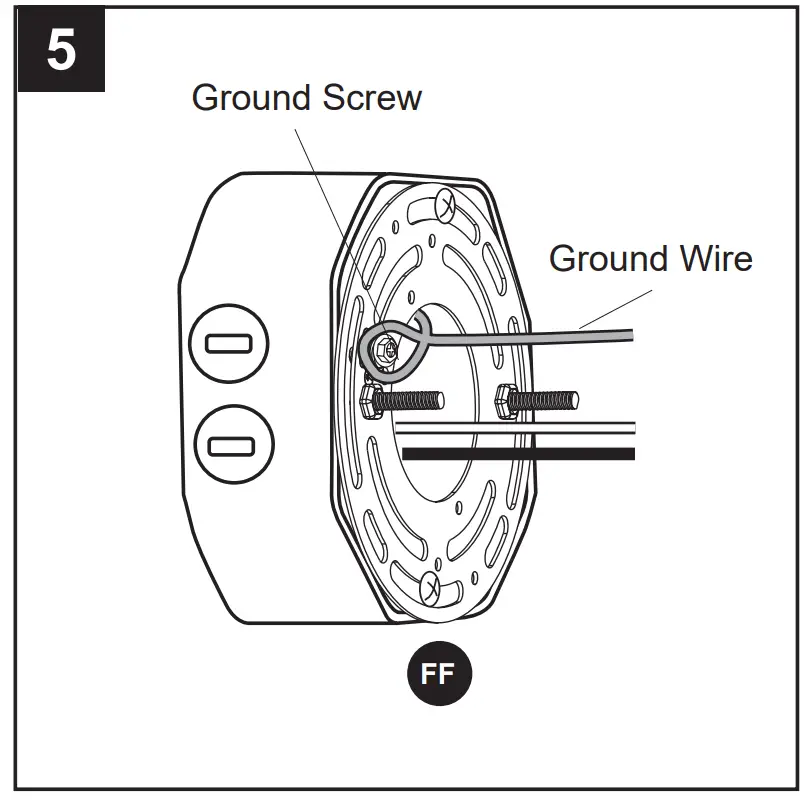 5

Ground Screw

Ground Wire

FF