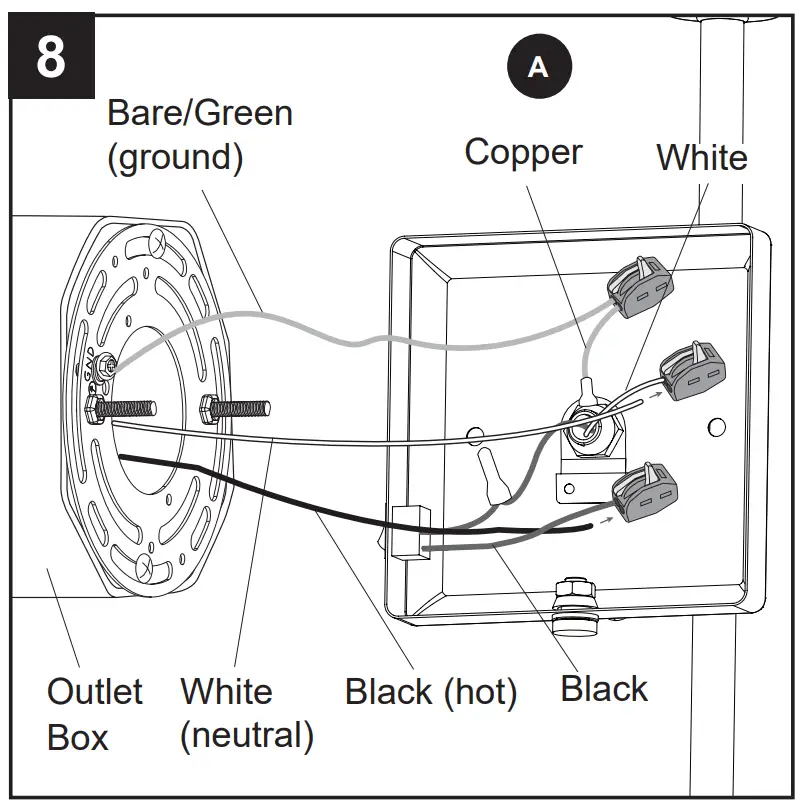 8

A

Bare/Green (ground)

Copper

White

GND

Outlet Box

White (neutral)

Black (hot)

Black