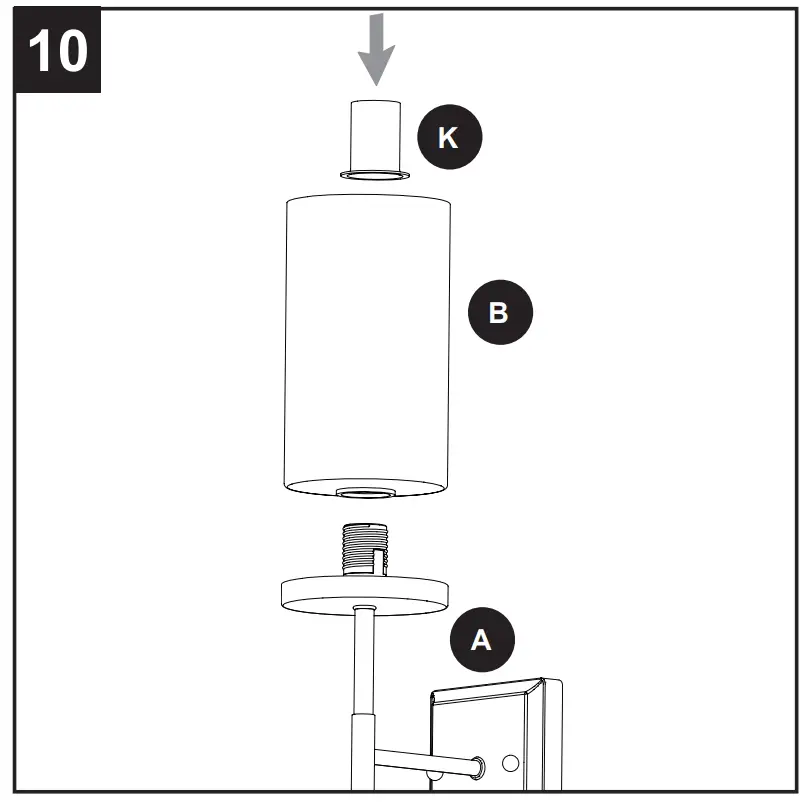 10

K

B

A