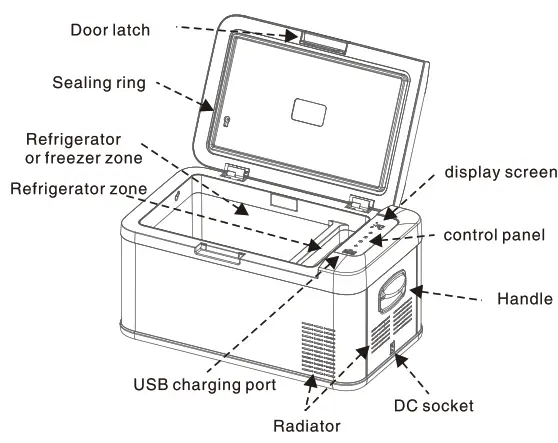 Door latch
Sealing ring
Refrigerator or freezer zone
Refrigerator zone
display screen
control panel
Handle
USB charging port
DC socket
Radiator