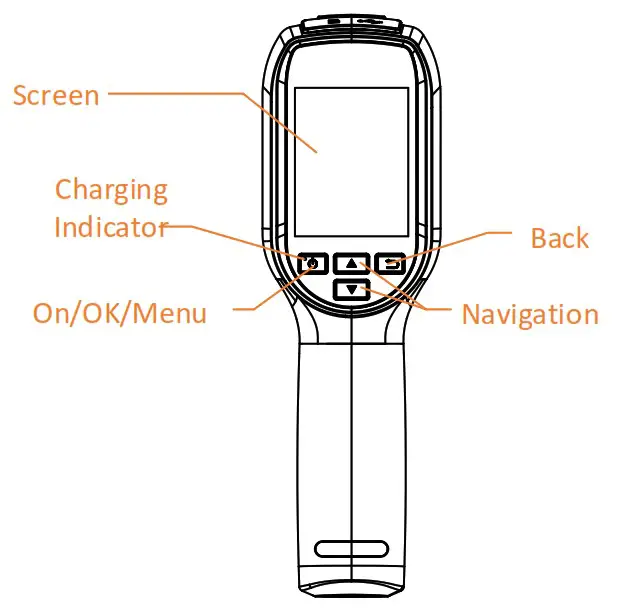 Screen

Charging Indicator

Back

On/OK/Menu

Navigation