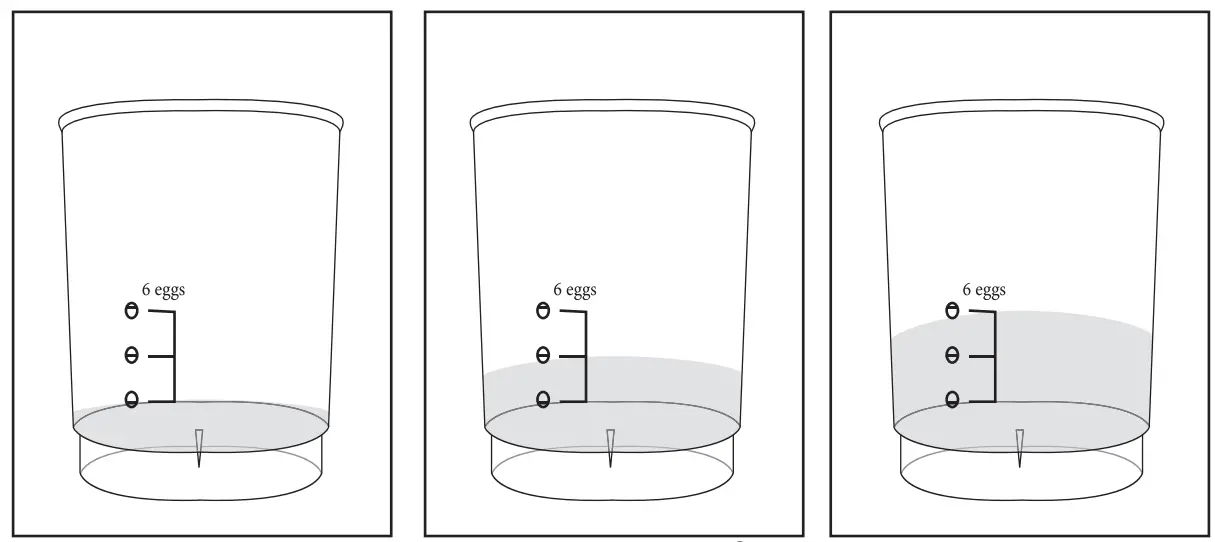 6 eggs

6 eggs

6 eggs