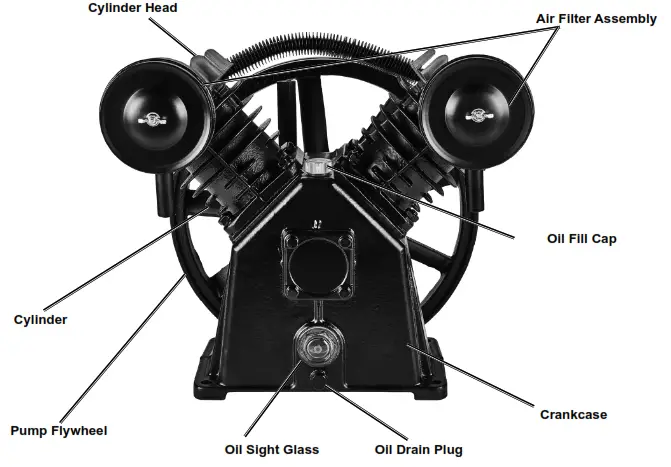 Cylinder Head

Air Filter Assembly

Oil Fill Cap

Cylinder

Crankcase

Pump Flywheel

Oil Sight Glass

Oil Drain Plug