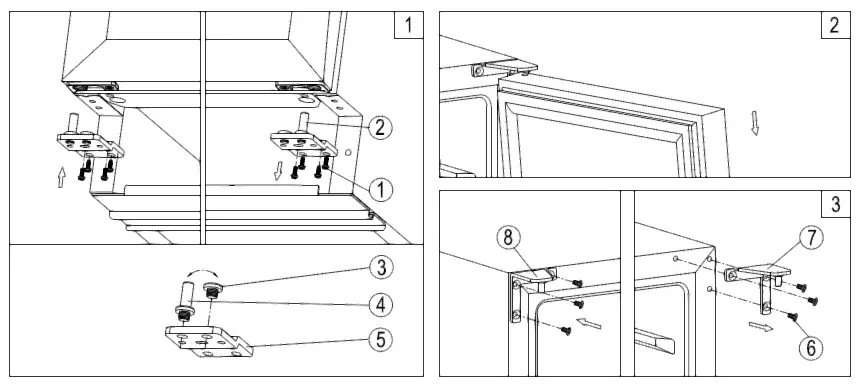 1
2
1
3
4
5
2
3
8
7
6