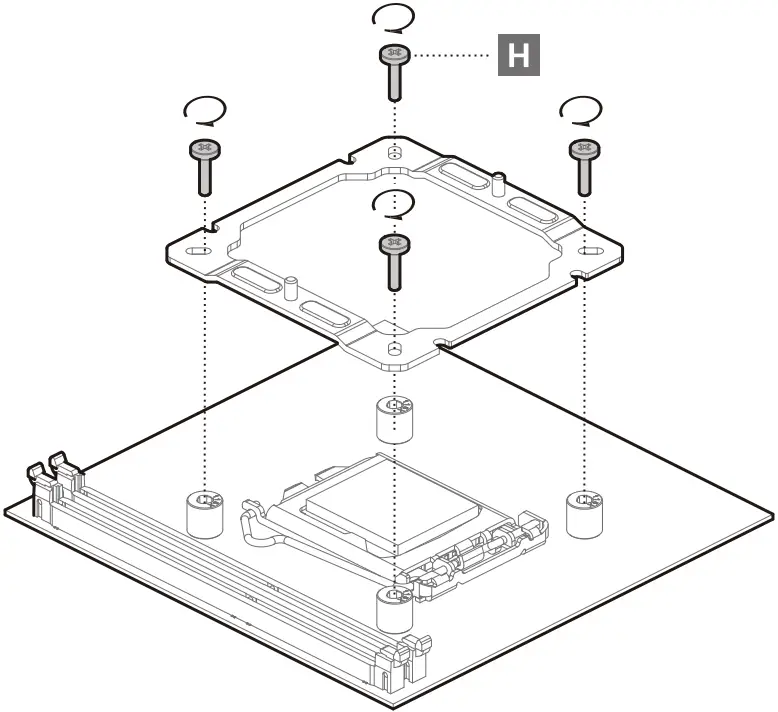 H