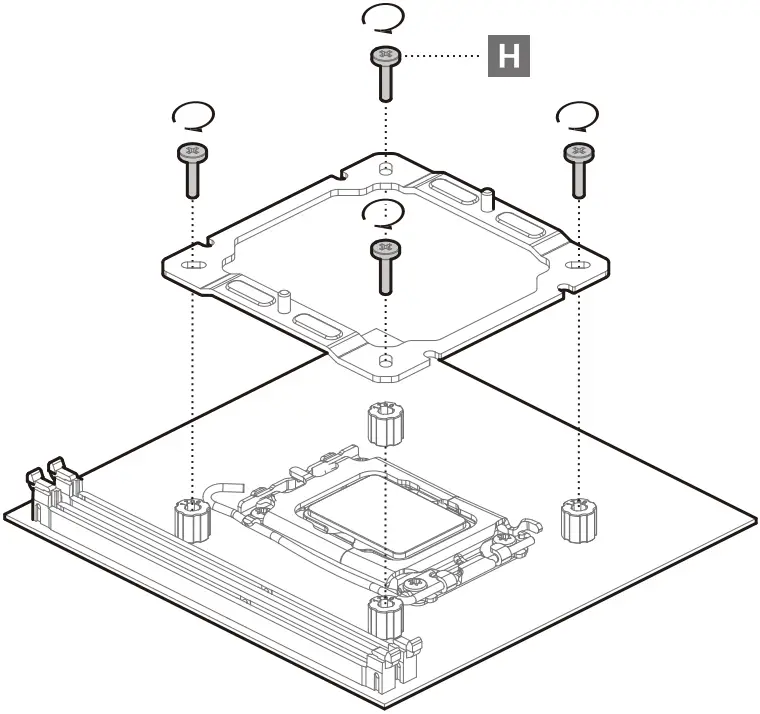 H