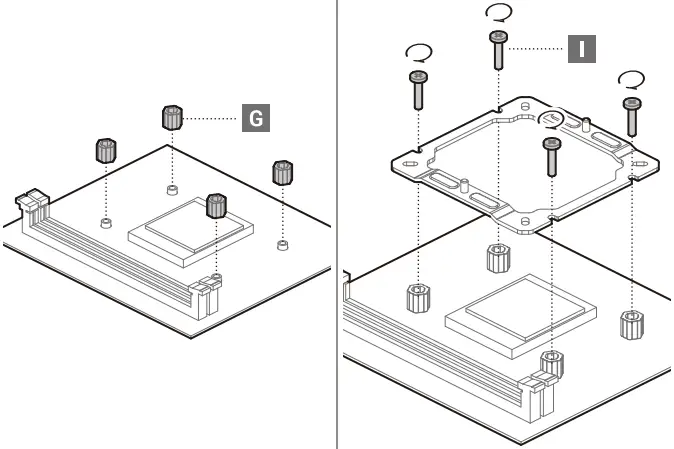 G

I