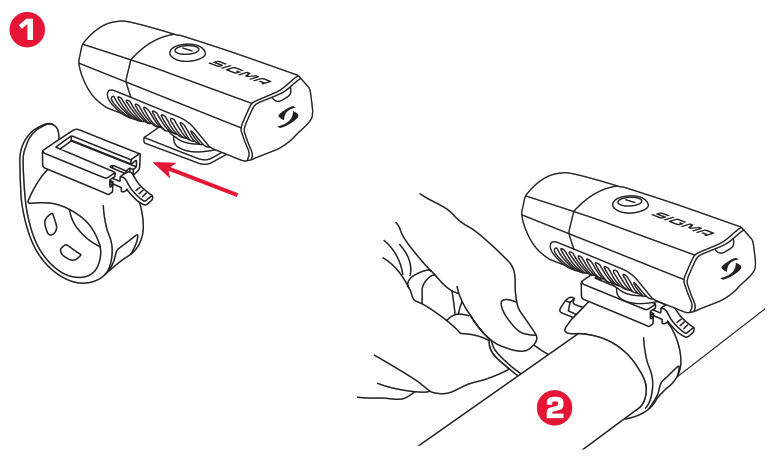 1
SIGMA
SIGMA
2