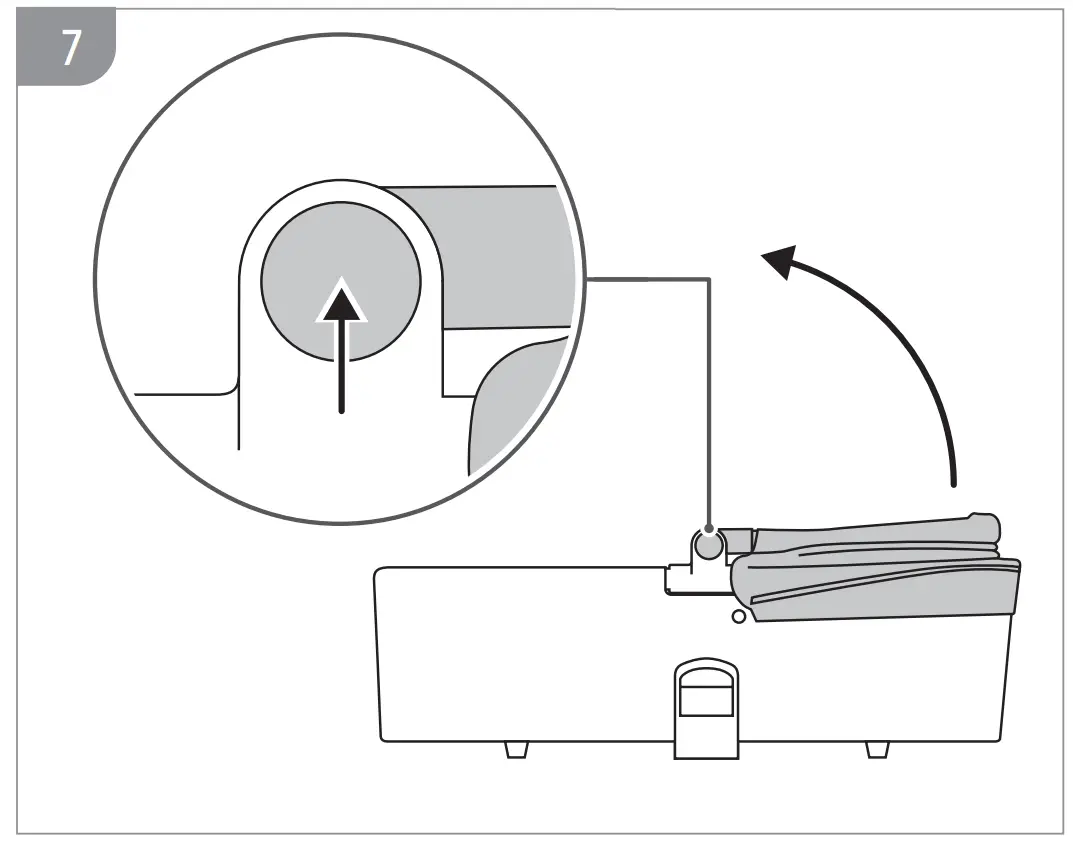 7