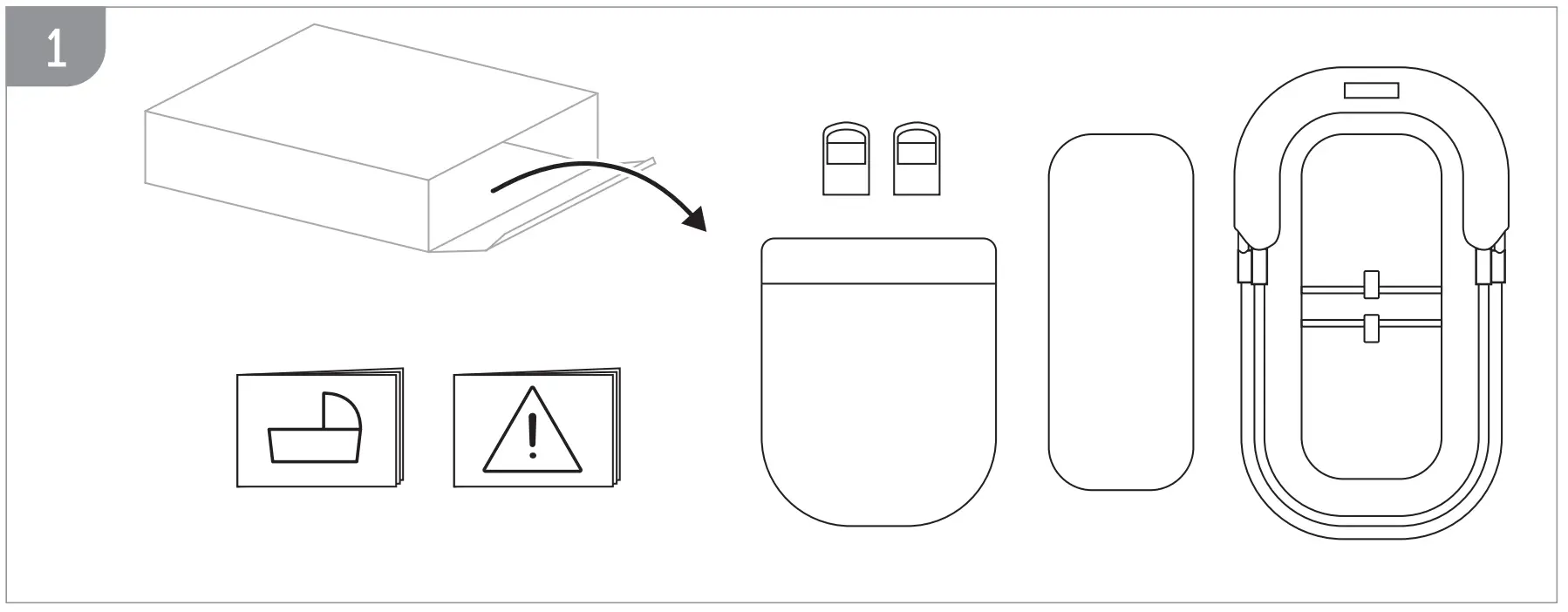 1