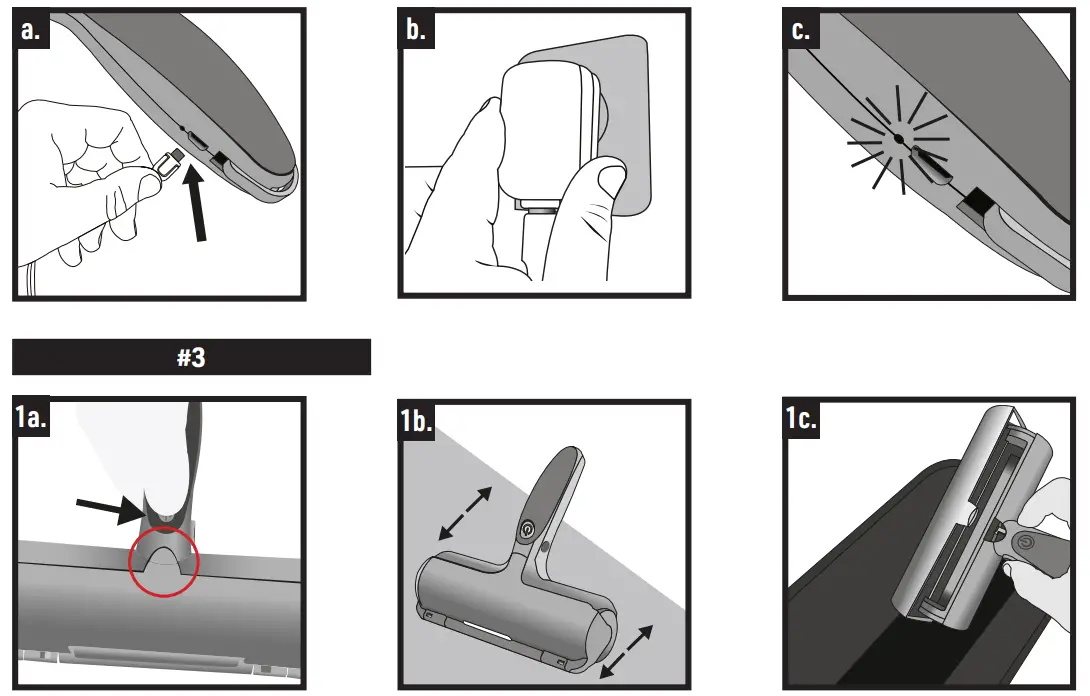 a.

b.

c.

#3

1a.

1b.

1c.