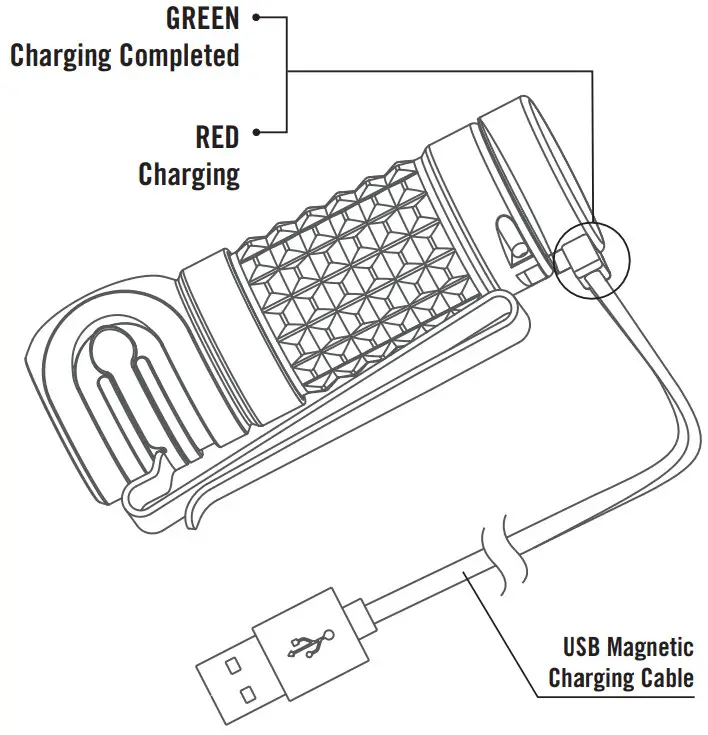 GREEN
Charging Completed

RED
Charging

USB Magnetic
Charging Cable