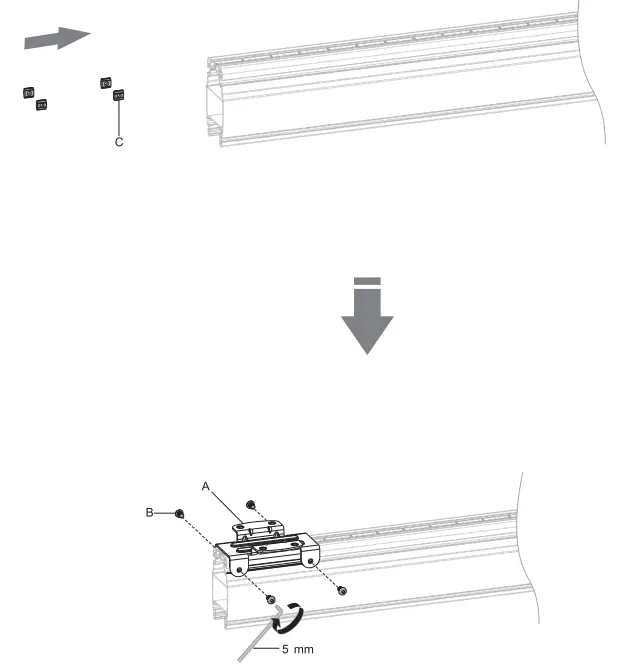 C

A

B

5 mm