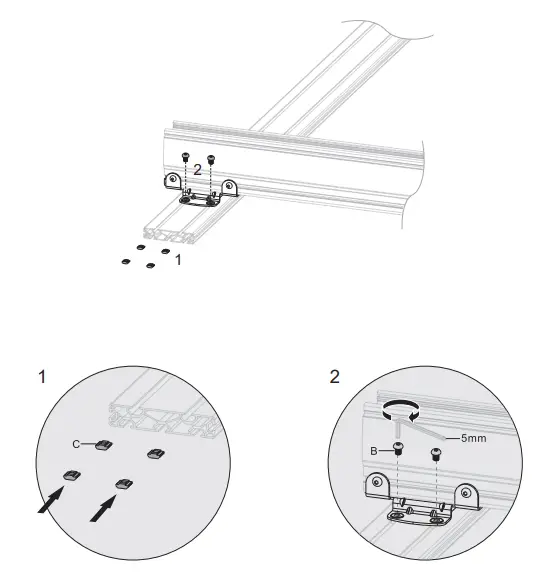 2

1

1

C

2

5mm

B