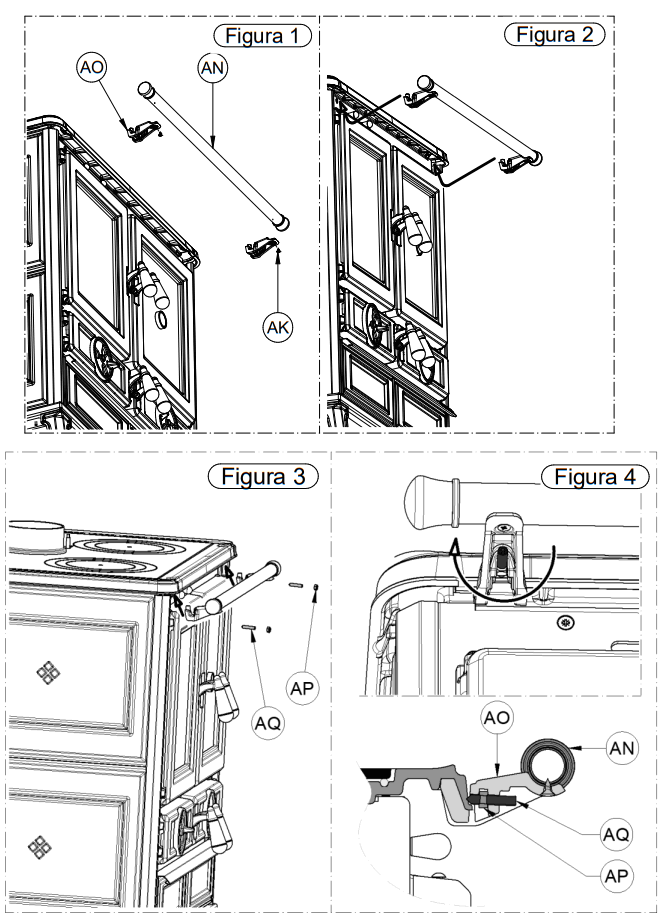 Figura 1

AO

AN

AK

Figura 2

Figura 3

AP

AQ

Figura 4

AO

AN

AQ

AP