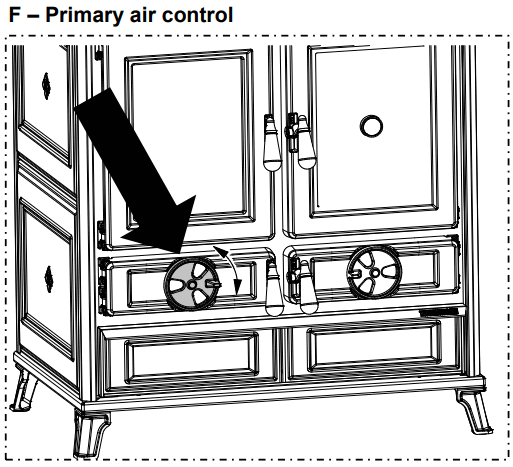 F – Primary air control