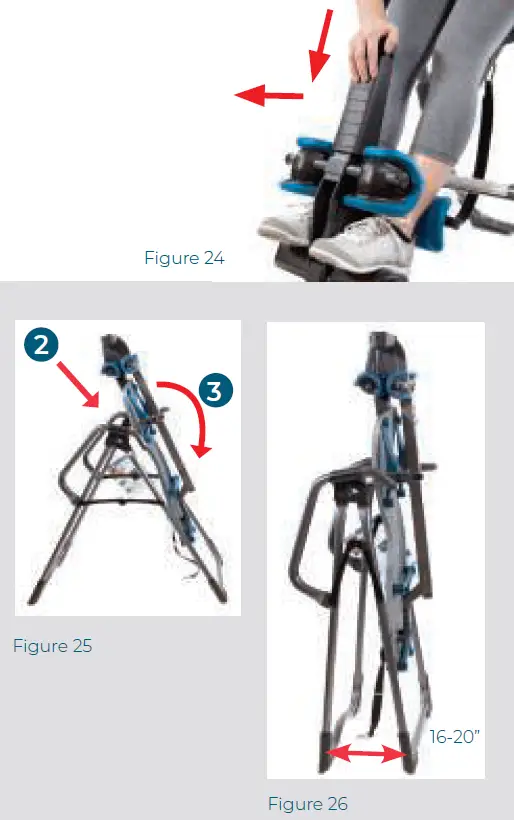 Figure 24

2

3

Figure 25

16-20"

Figure 26