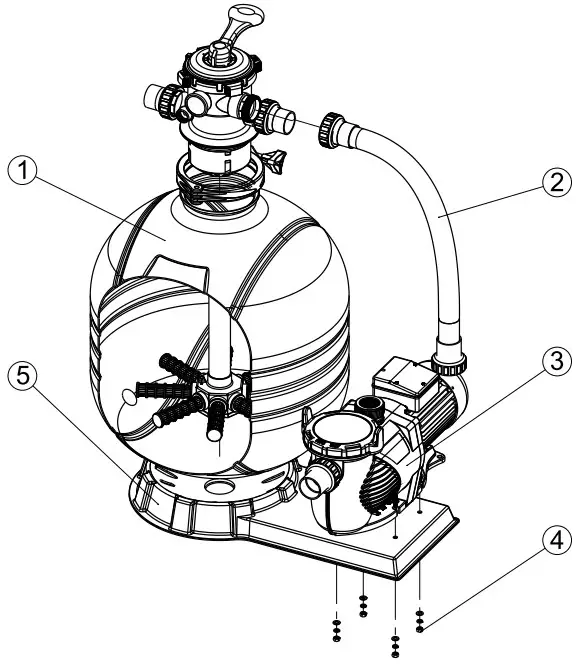 1
2
5
3
4