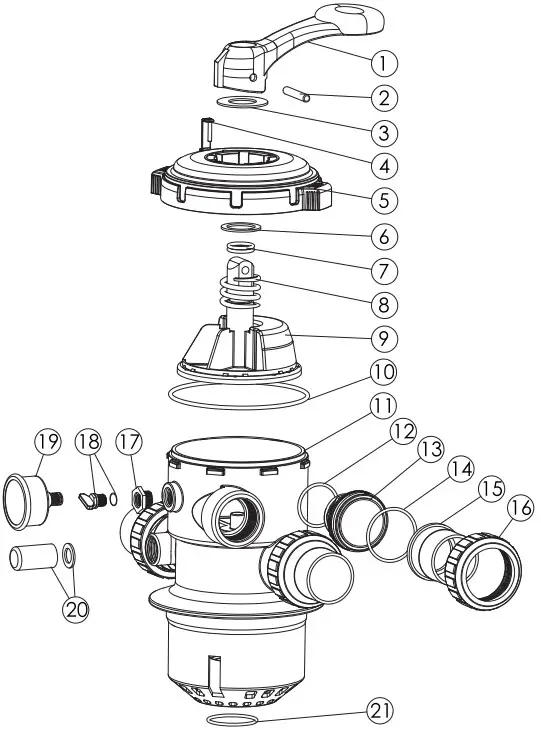 1
2
3
4
5
6
7
8
9
10
11
12
13
14
15
16
19
18
17
20
21