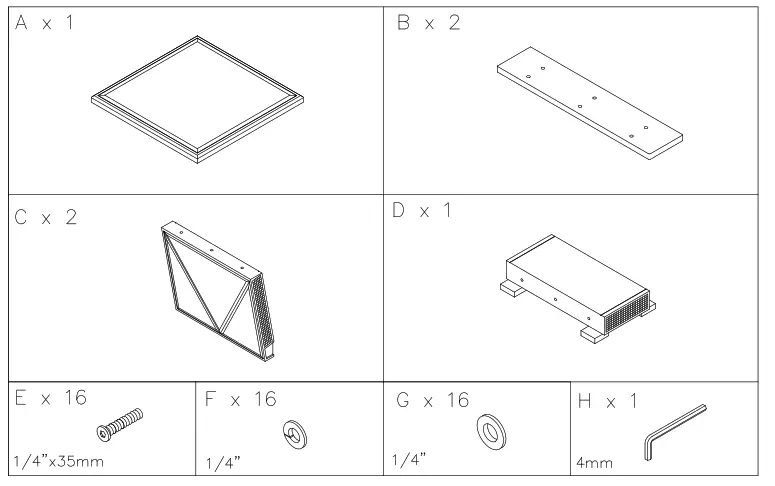 A x 1

B x 2

C x 2

D x 1

E x 16

1/4"x35mm

F x 16

1/4"

G x 16

1/4"

H x 1

4mm