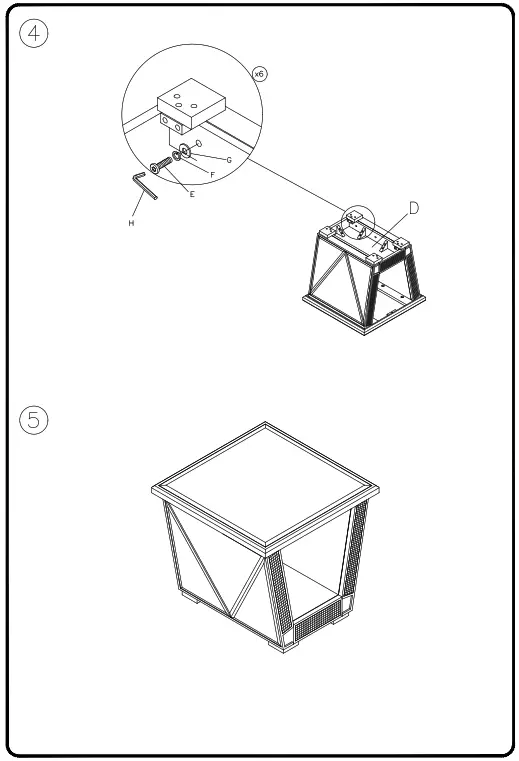 4

x6

G

F

E

H

D

5