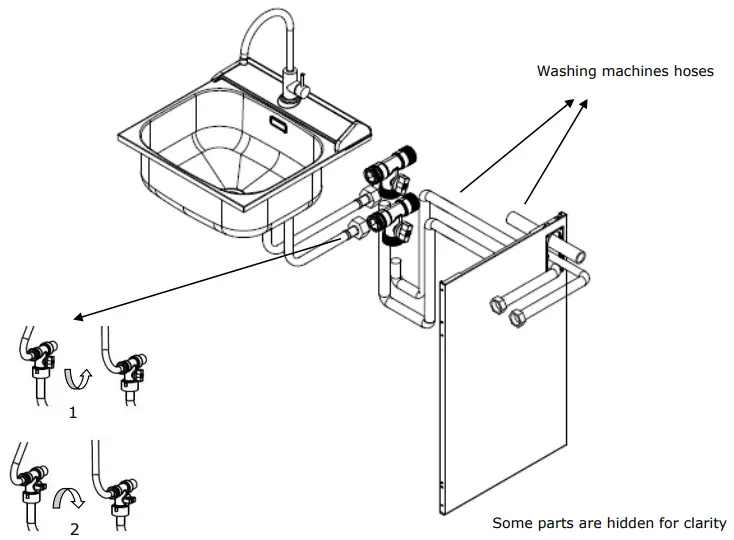 Washing machines hoses

1

2

Some parts are hidden for clarity