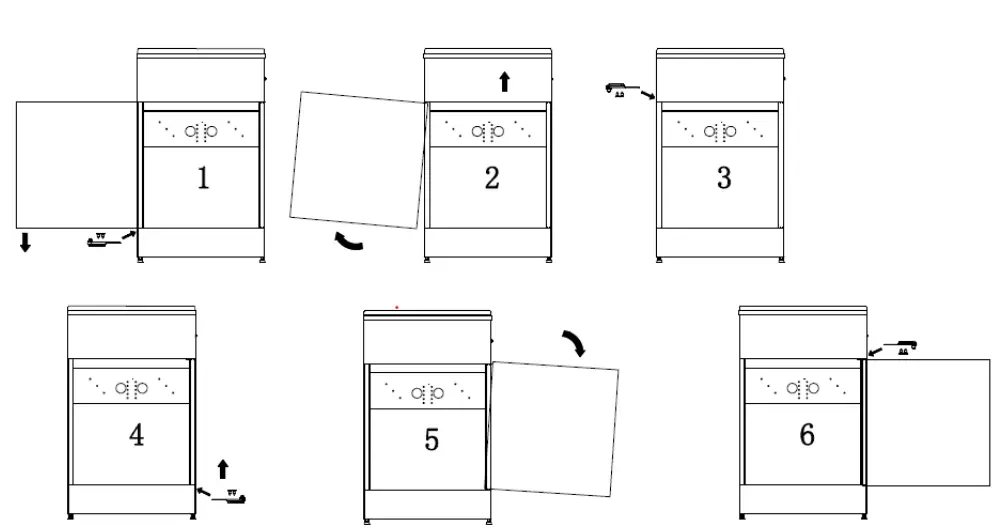 1

2

3

4

5

6