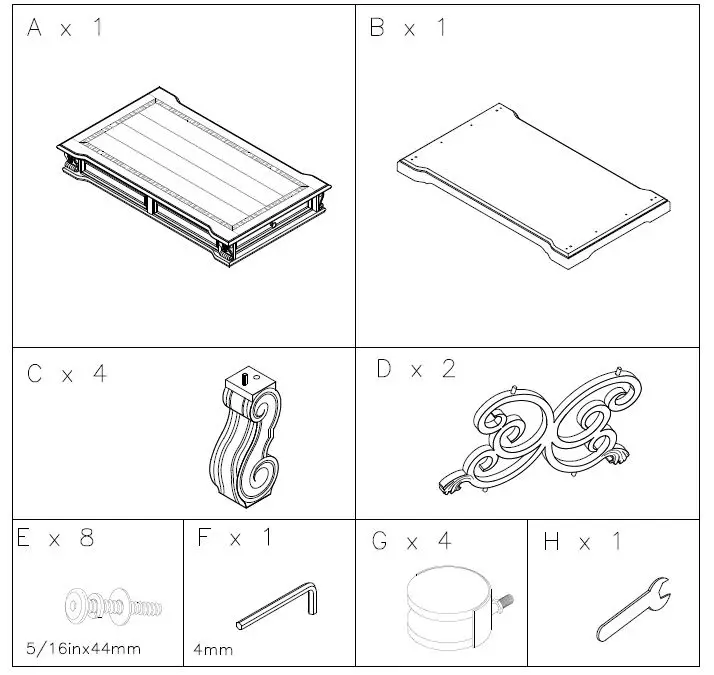 A x 1

B x 1

C x 4

D x 2

E x 8

5/16inx44mm

F x 1

4mm

G x 4

H x 1