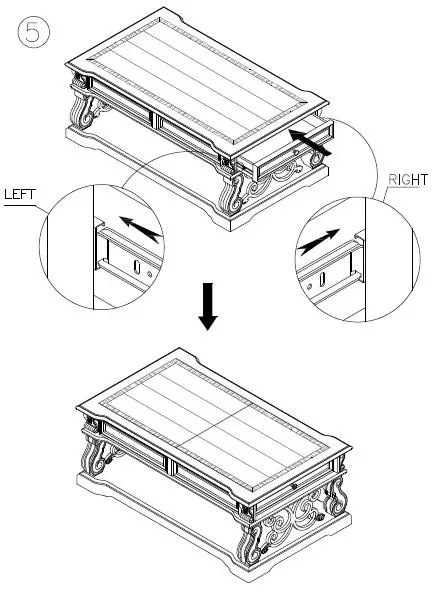 ⑤

LEFT

RIGHT