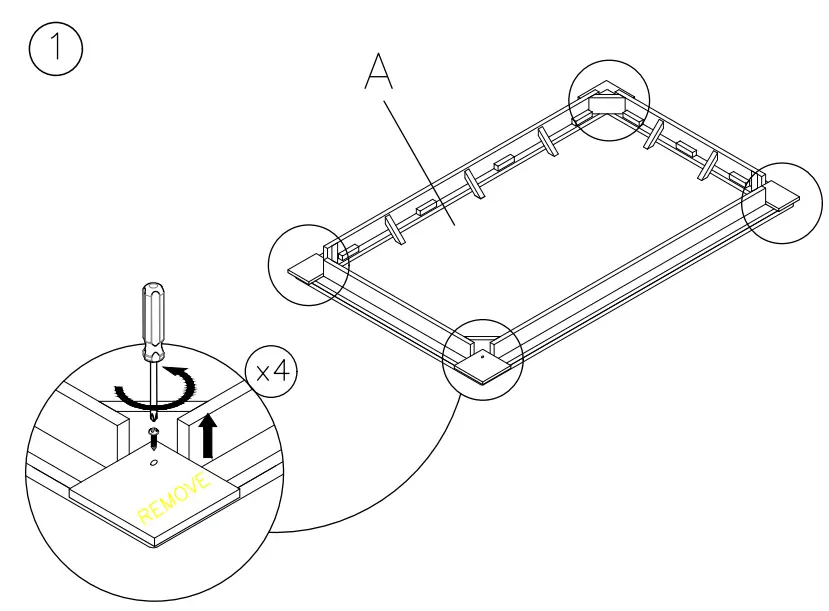 1

A

x4

REMOVE