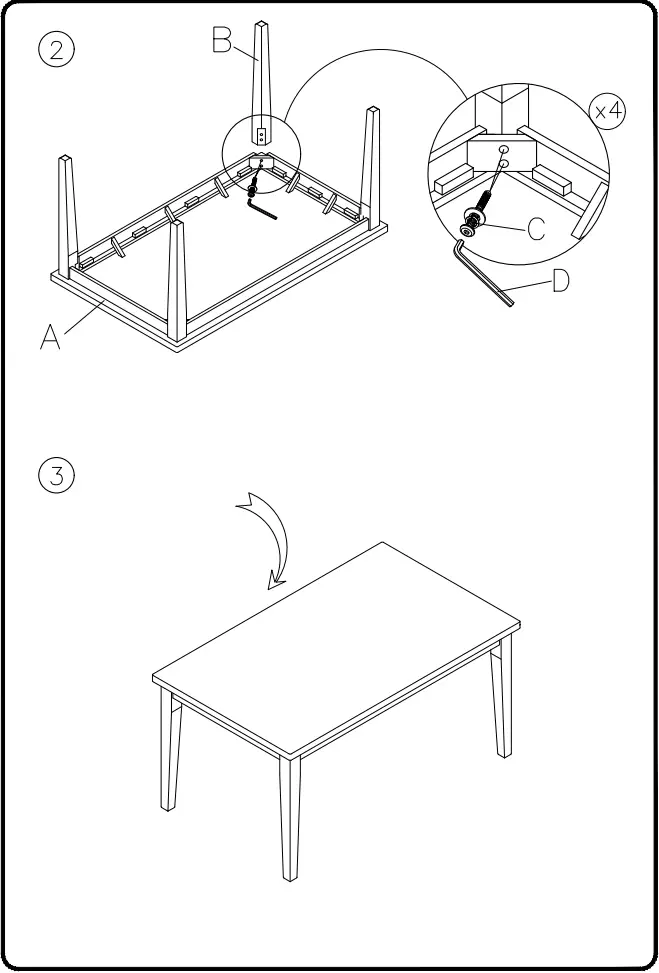 2
B
x4
C
D
A
3