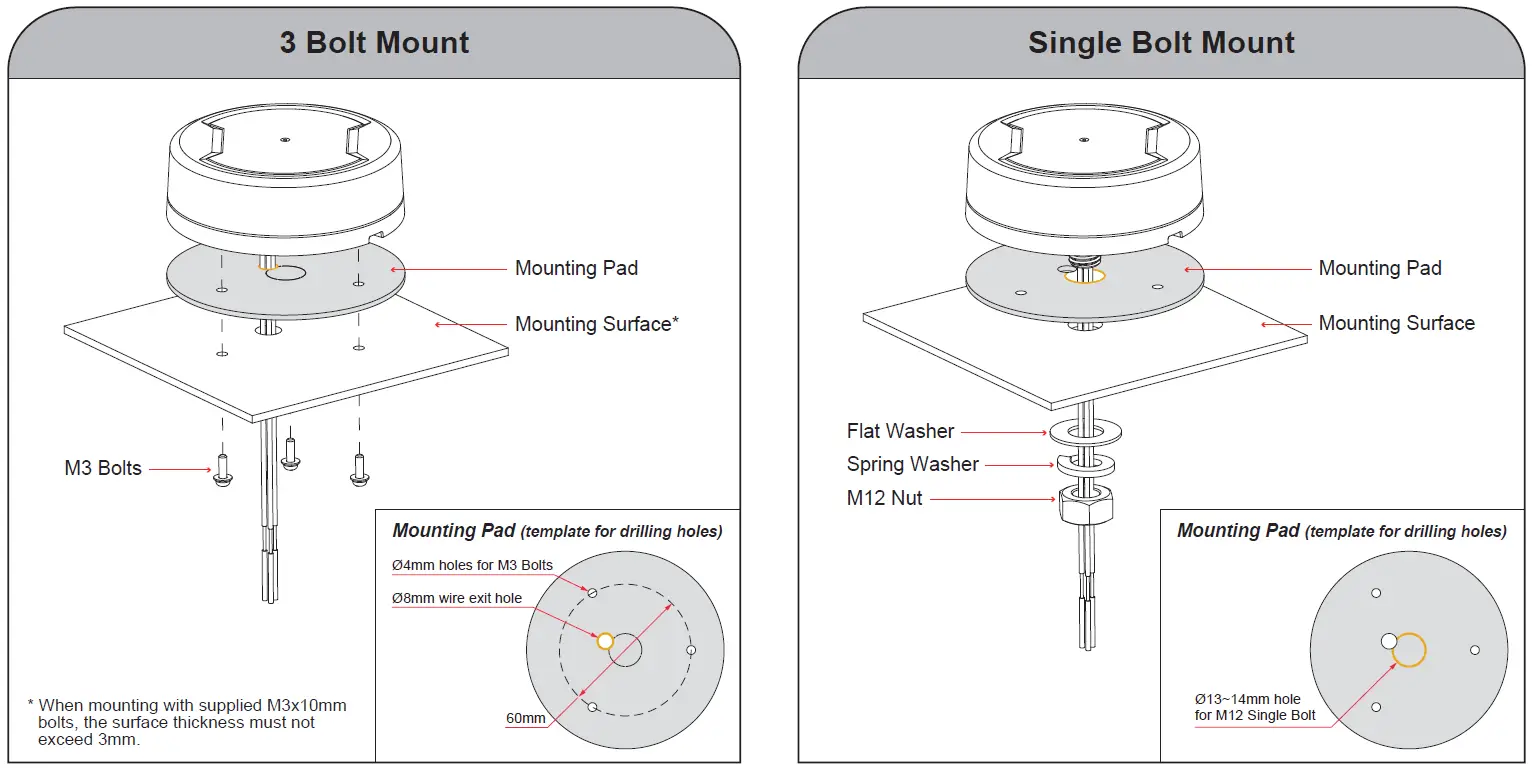 3 Bolt Mount

Mounting Pad

Mounting Surface*

M3 Bolts

Mounting Pad (template for drilling holes)

Ø4mm holes for M3 Bolts

Ø8mm wire exit hole

60mm

* When mounting with supplied M3x10mm bolts, the surface thickness must not exceed 3mm.

Single Bolt Mount

Mounting Pad

Mounting Surface

Flat Washer

Spring Washer

M12 Nut

Mounting Pad (template for drilling holes)

Ø13~14mm hole for M12 Single Bolt