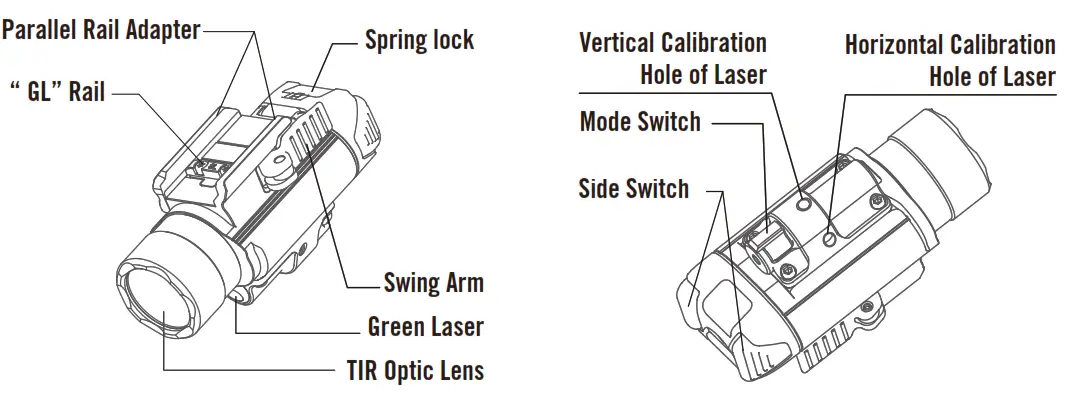 Parallel Rail Adapter
" GL" Rail
Spring lock
Swing Arm
Green Laser
TIR Optic Lens

Vertical Calibration Hole of Laser
Horizontal Calibration Hole of Laser
Mode Switch
Side Switch