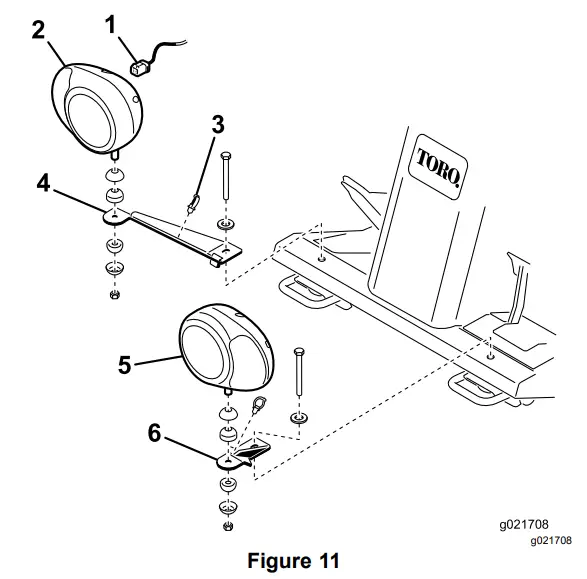 2
1
3
4
TORO.
5
6
g021708
g021708
Figure 11